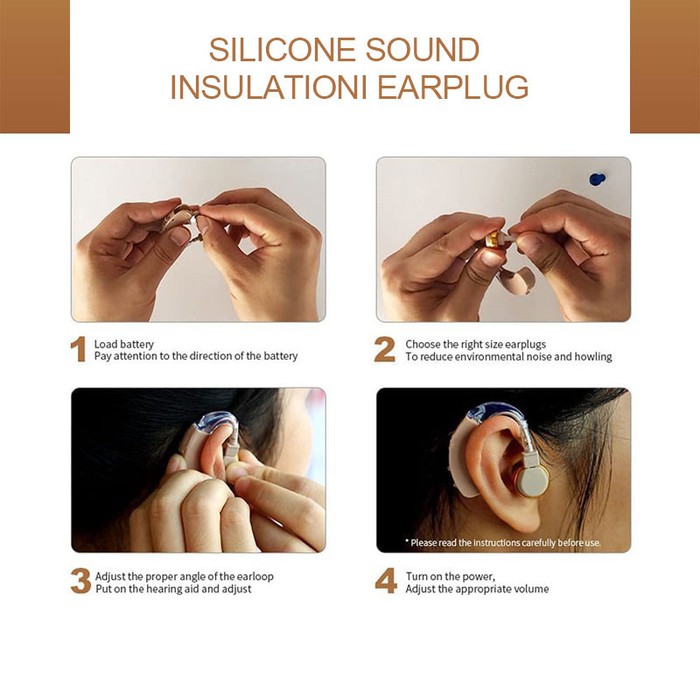 SILICONE SOUND INSULATIONI EARPLUG

1 Load battery
Pay attention to the direction of the battery

2 Choose the right size earplugs
To reduce environmental noise and howling

* Please read the instructions carefully before use.

3 Adjust the proper angle of the earloop
Put on the hearing aid and adjust

4 Turn on the power,
Adjust the appropriate volume